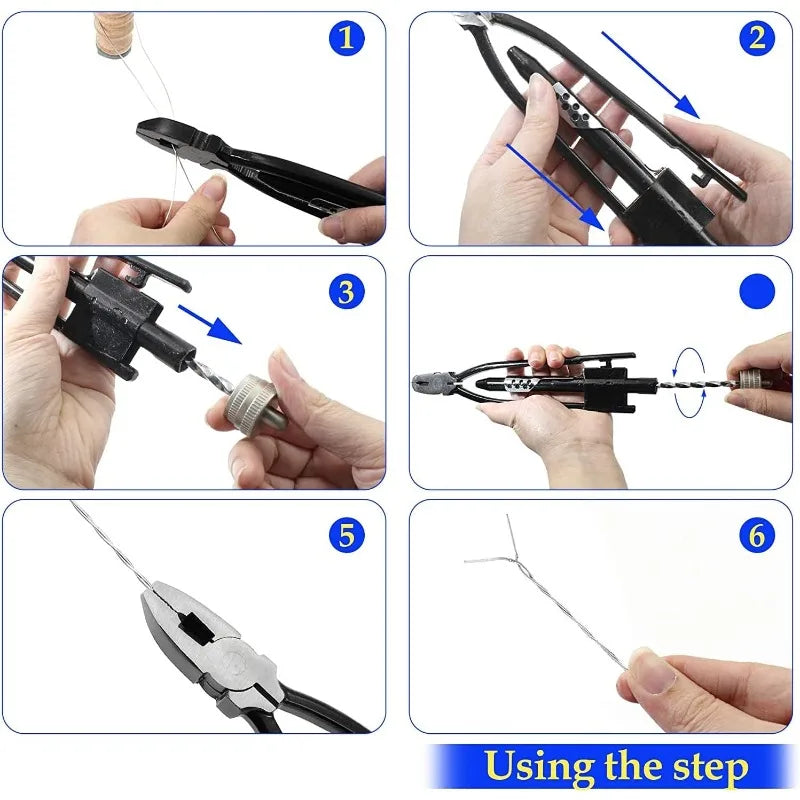 1

2

3

5

6

Using the step